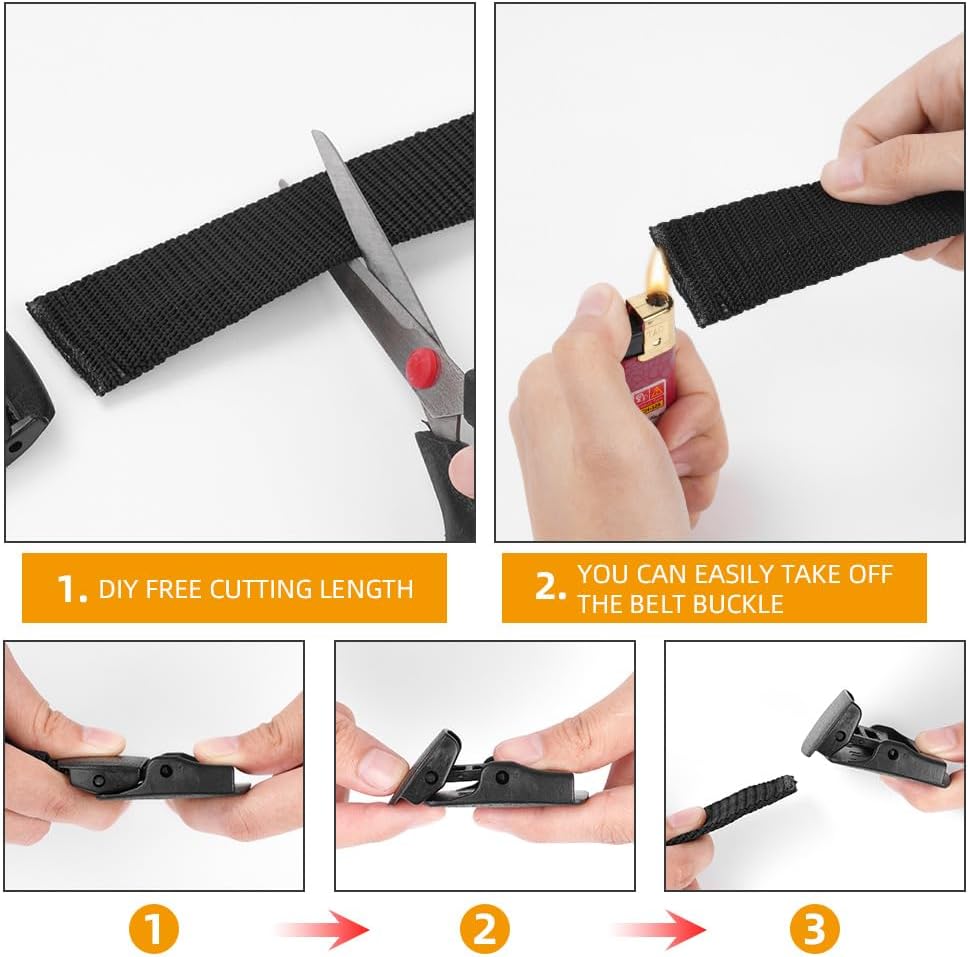 1. DIY FREE CUTTING LENGTH

2. YOU CAN EASILY TAKE OFF THE BELT BUCKLE

1

2

3